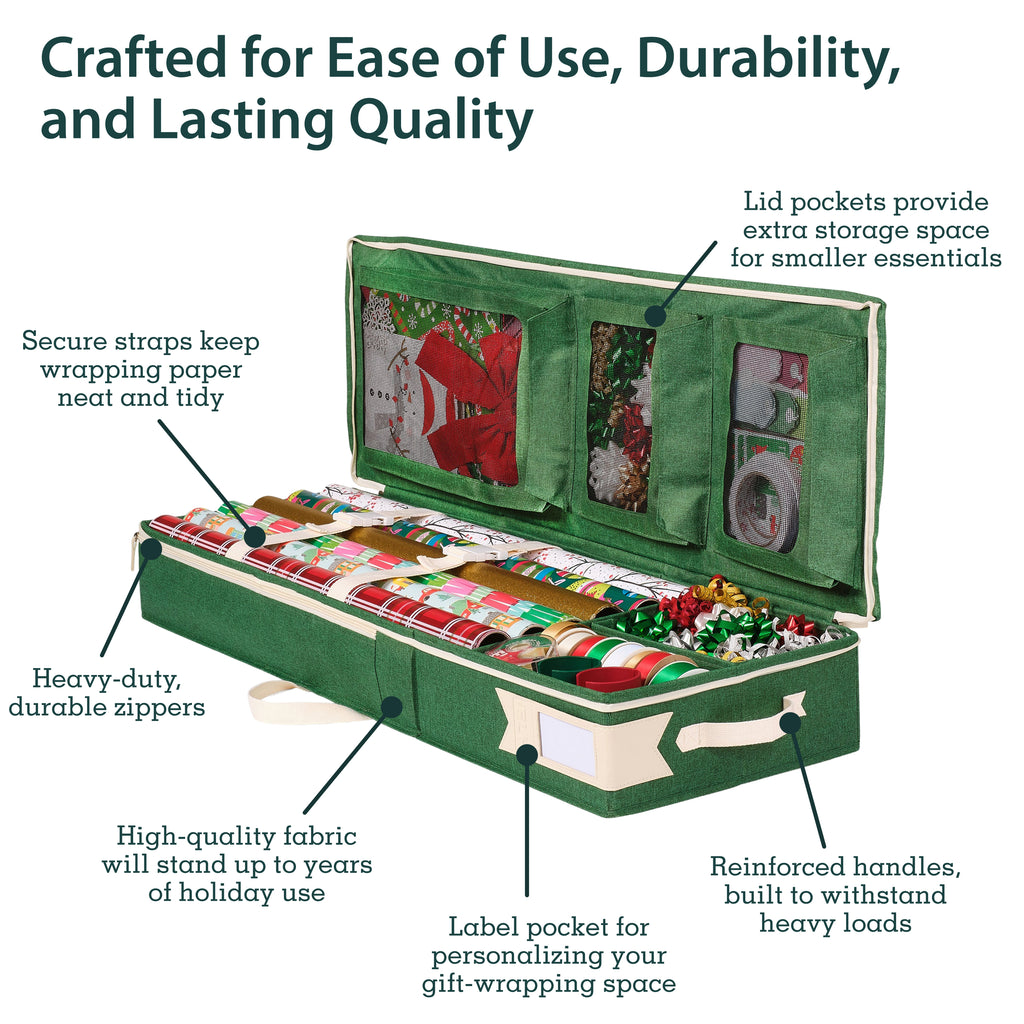 Crafted for Ease of Use, Durability, and Lasting Quality

Lid pockets provide extra storage space for smaller essentials

Secure straps keep wrapping paper neat and tidy

Heavy-duty, durable zippers

High-quality fabric will stand up to years of holiday use

Label pocket for personalizing your gift-wrapping space

Reinforced handles, built to withstand heavy loads