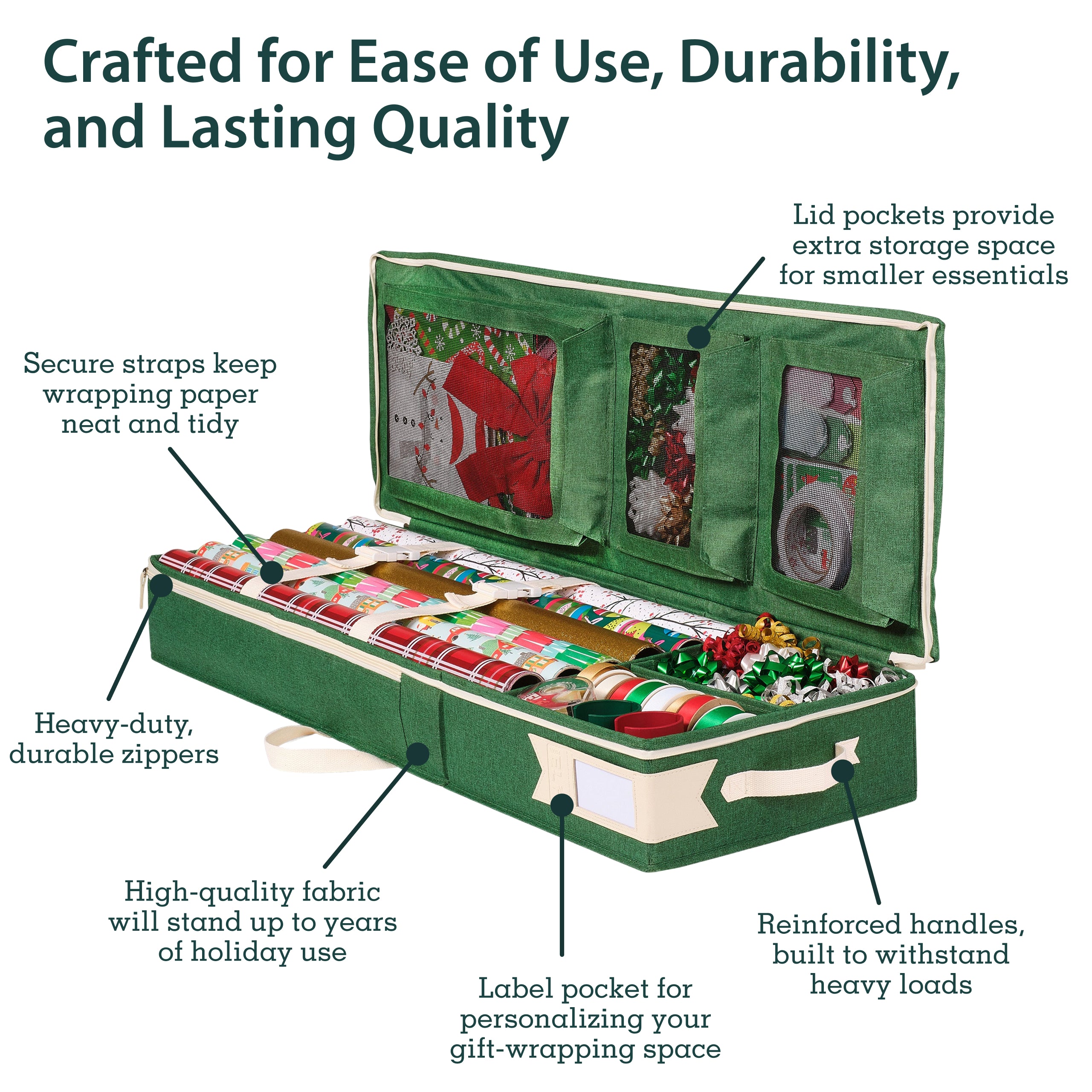 Crafted for Ease of Use, Durability, and Lasting Quality

Lid pockets provide extra storage space for smaller essentials

Secure straps keep wrapping paper neat and tidy

Heavy-duty, durable zippers

High-quality fabric will stand up to years of holiday use

Label pocket for personalizing your gift-wrapping space

Reinforced handles, built to withstand heavy loads